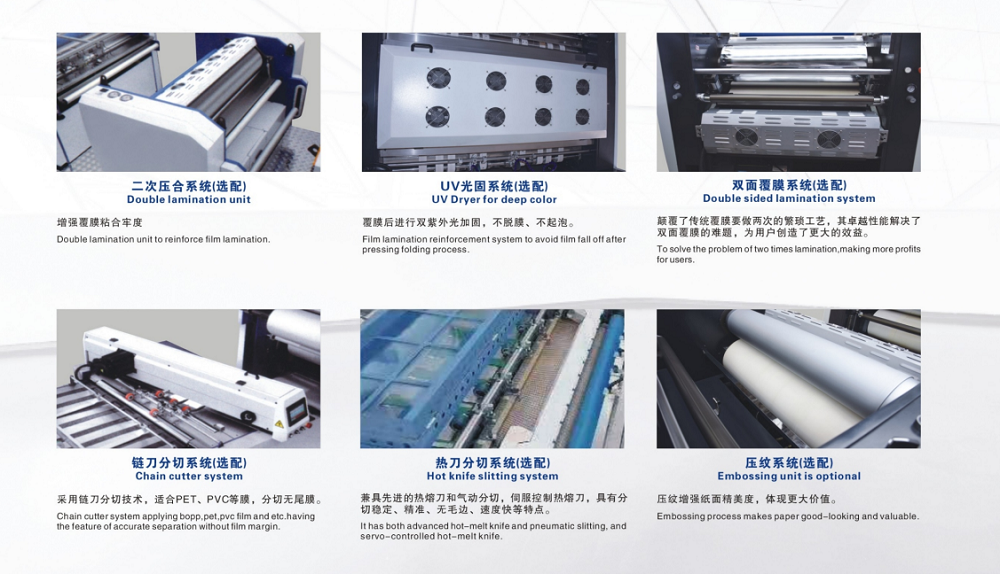 二次压合系统(选配)
Double lamination unit

增强覆膜粘合牢度

Double lamination unit to reinforce film lamination.

UV光固系统(选配)
UV Dryer for deep color

覆膜后进行双紫外光加固，不脱膜、不起泡。

Film lamination reinforcement system to avoid film fall off after pressing folding process.

双面覆膜系统(选配)
Double sided lamination system

颠覆了传统覆膜要做两次的繁琐工艺，其卓越性能解决了双面覆膜的难题，为用户创造了更大的效益。

To solve the problem of two times lamination,making more profits for users.

链刀分切系统(选配)
Chain cutter system

采用链刀分切技术，适合PET、PVC等膜，分切无尾膜。

Chain cutter system applying bopp,pet,pvc film and etc.having the feature of accurate separation without film margin.

热刀分切系统(选配)
Hot knife slitting system

兼具先进的热熔刀和气动分切，伺服控制热熔刀，具有分切稳定、精准、无毛边、速度快等特点。

It has both advanced hot-melt knife and pneumatic slitting, and servo-controlled hot-melt knife.

压纹系统(选配)
Embossing unit is optional

压纹增强纸面精美度，体现更大价值。

Embossing process makes paper good-looking and valuable.